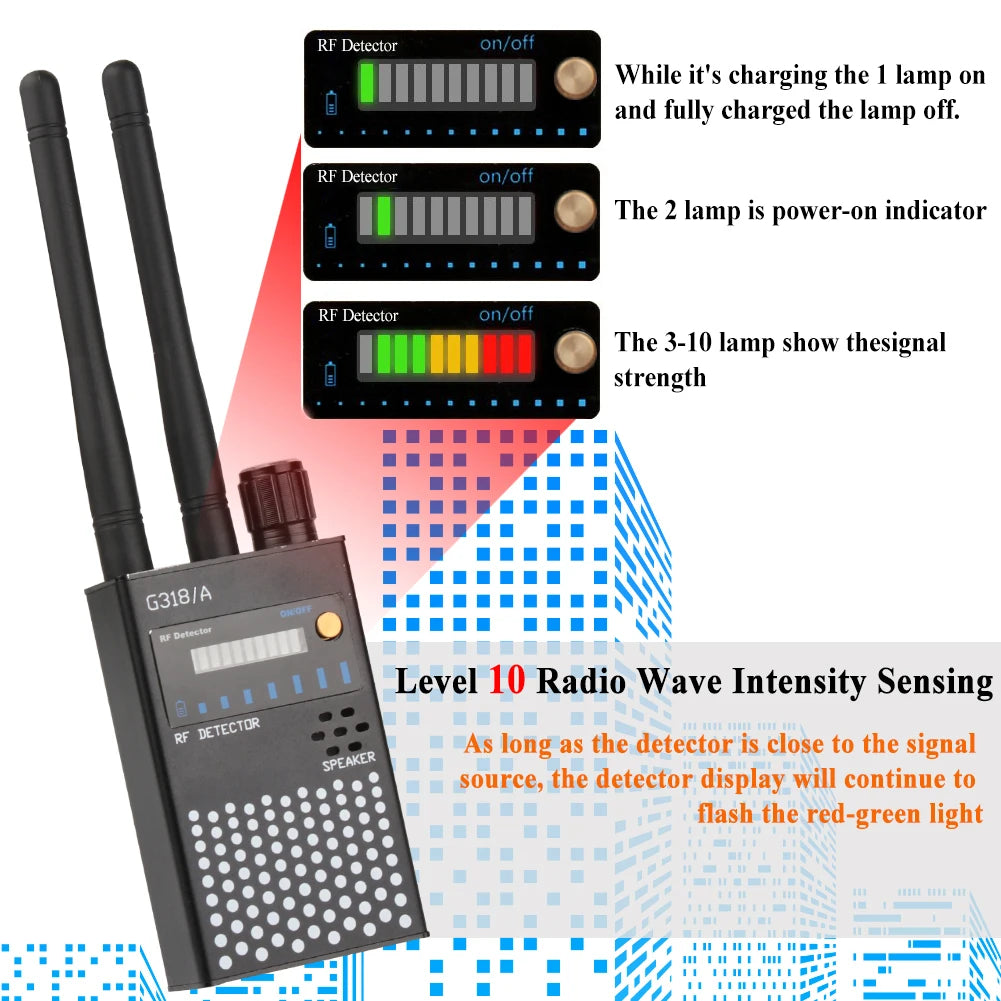 RF Detector on/off

While it's charging the 1 lamp on and fully charged the lamp off.

RF Detector on/off

The 2 lamp is power-on indicator

RF Detector on/off

The 3-10 lamp show thesignal strength

G318/A

RF Detector ON/OFF

RF DETECTOR

SPEAKER

Level 10 Radio Wave Intensity Sensing

As long as the detector is close to the signal source, the detector display will continue to flash the red-green light