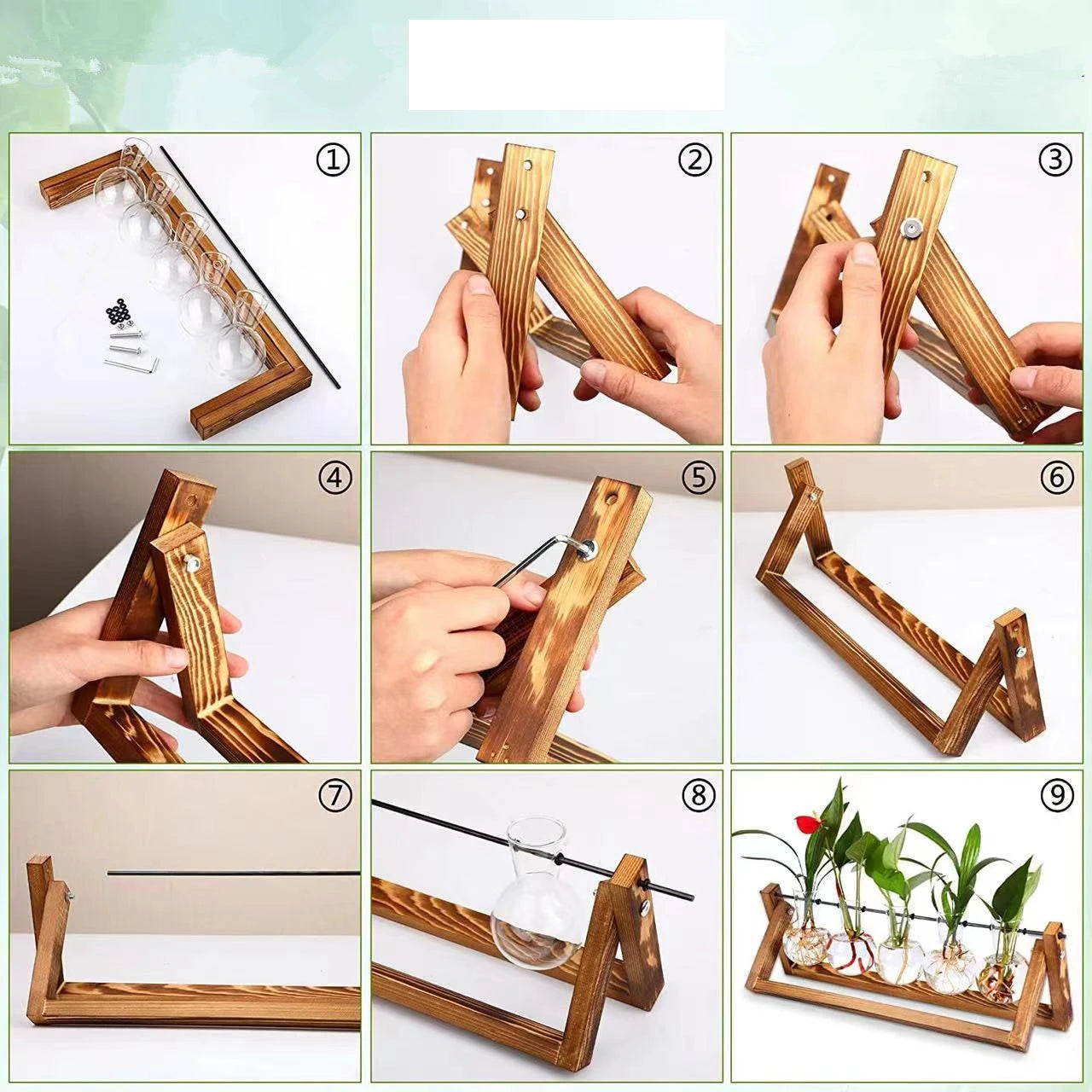 ①
②
③
④
⑤
⑥
⑦
⑧
⑨