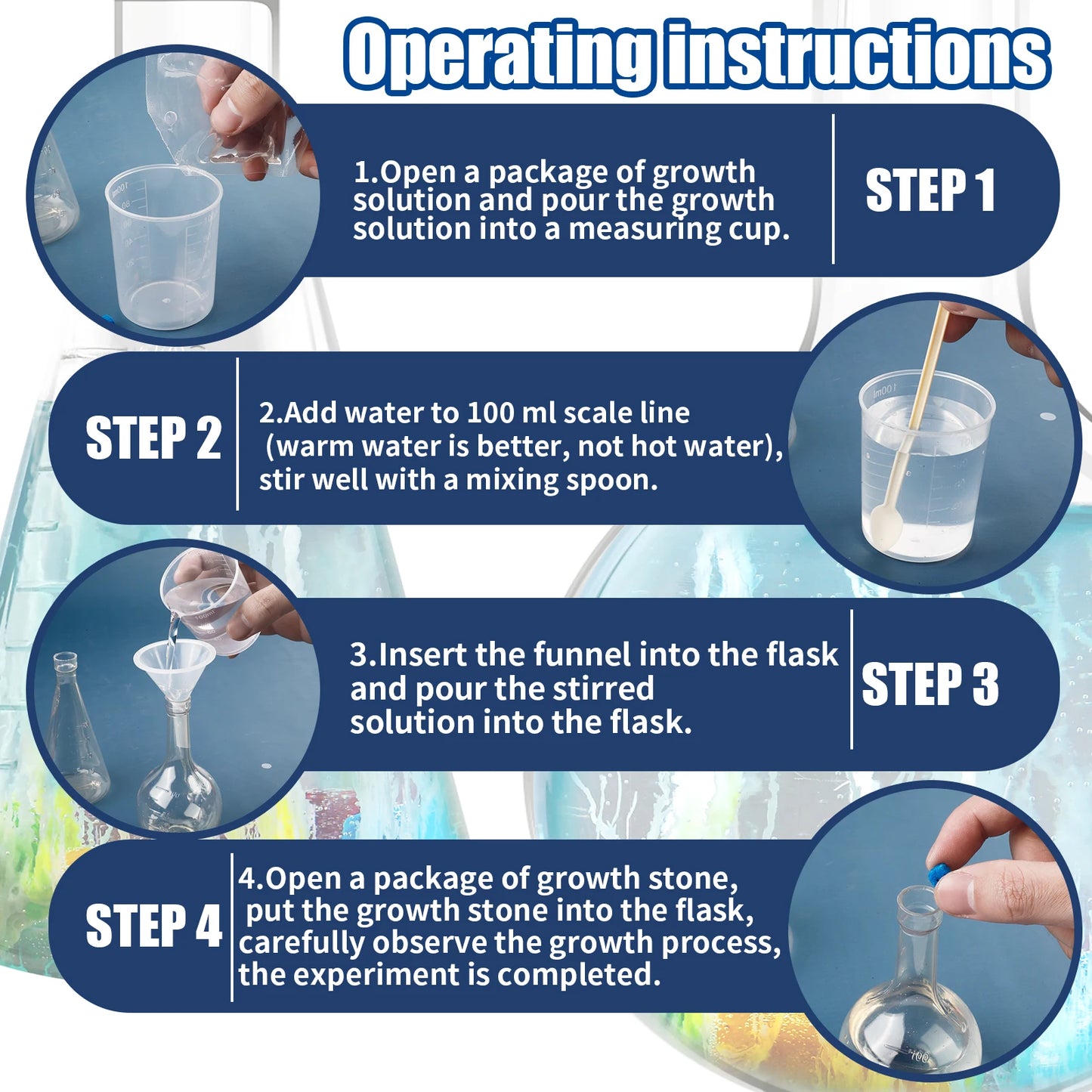 Operating instructions

1.Open a package of growth solution and pour the growth solution into a measuring cup.

STEP 1

STEP 2

2.Add water to 100 ml scale line (warm water is better, not hot water), stir well with a mixing spoon.

3.Insert the funnel into the flask and pour the stirred solution into the flask.

STEP 3

STEP 4

4.Open a package of growth stone, put the growth stone into the flask, carefully observe the growth process, the experiment is completed.