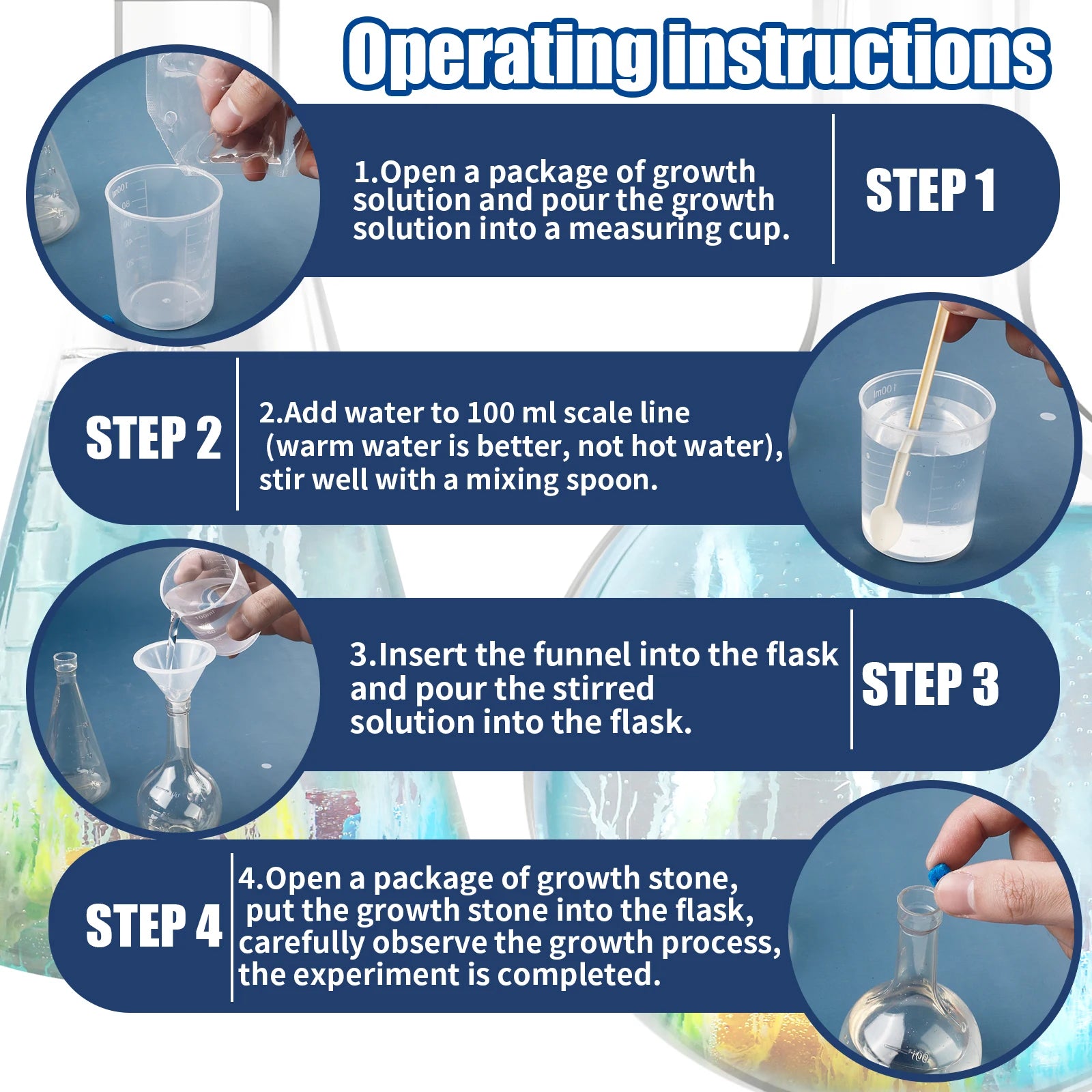 Operating instructions

1.Open a package of growth solution and pour the growth solution into a measuring cup.

STEP 1

STEP 2

2.Add water to 100 ml scale line (warm water is better, not hot water), stir well with a mixing spoon.

3.Insert the funnel into the flask and pour the stirred solution into the flask.

STEP 3

STEP 4

4.Open a package of growth stone, put the growth stone into the flask, carefully observe the growth process, the experiment is completed.