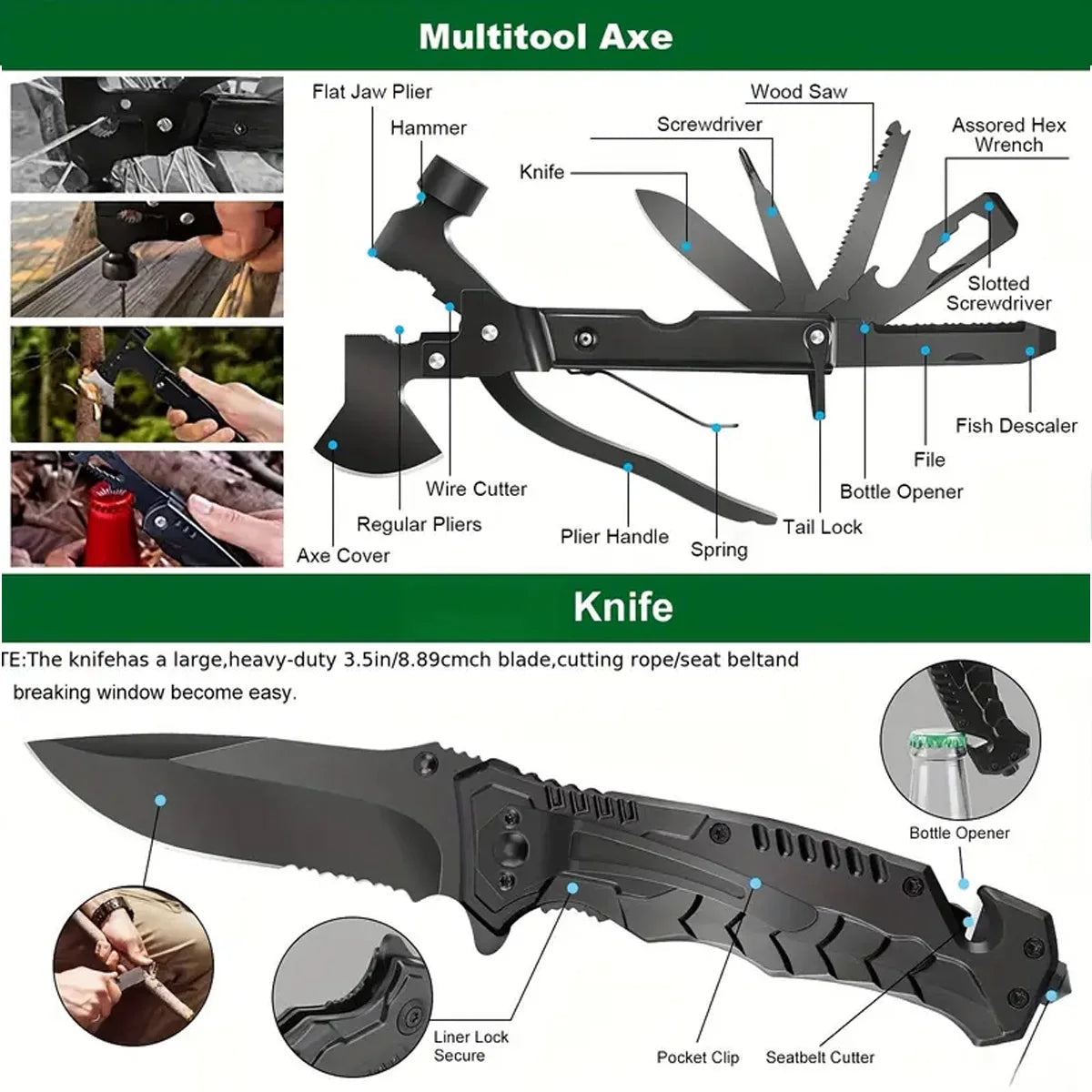 Multitool Axe

Flat Jaw Plier
Hammer
Knife
Screwdriver
Wood Saw
Assored Hex Wrench
Slotted Screwdriver
Fish Descaler
File
Bottle Opener
Tail Lock
Spring
Plier Handle
Wire Cutter
Regular Pliers
Axe Cover

Knife

TE:The knifehas a large,heavy-duty 3.5in/8.89cmch blade,cutting rope/seat beltand breaking window become easy.

Bottle Opener
Liner Lock Secure
Pocket Clip
Seatbelt Cutter