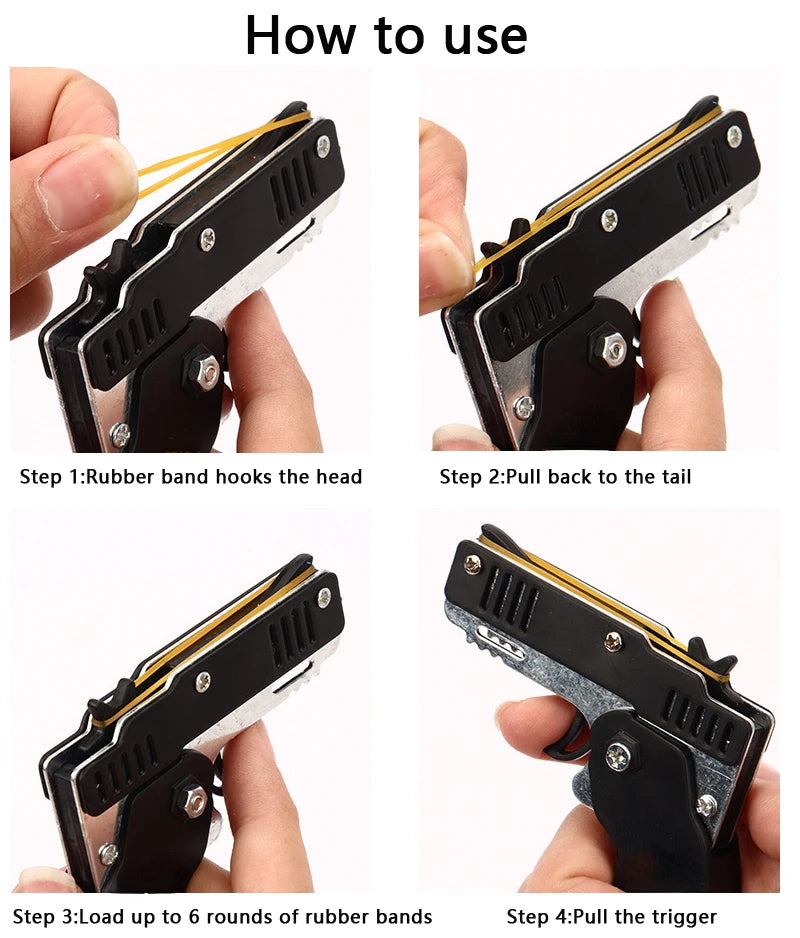 How to use

Step 1:Rubber band hooks the head

Step 2:Pull back to the tail

Step 3:Load up to 6 rounds of rubber bands

Step 4:Pull the trigger